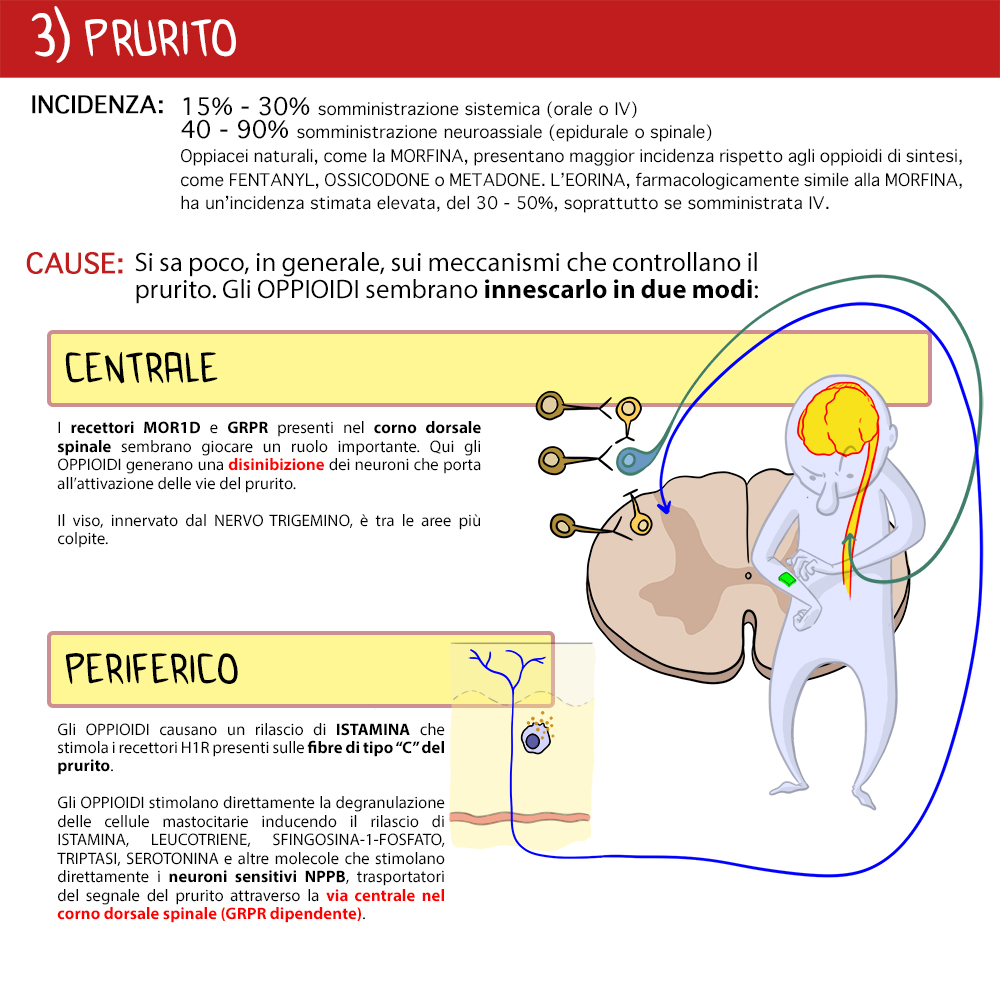 3) PRURITO

INCIDENZA: 15% - 30% somministrazione sistemica (orale o IV)
40 - 90% somministrazione neuroassiale (epidurale o spinale)
Oppiacei naturali, come la MORFINA, presentano maggior incidenza rispetto agli oppioidi di sintesi, come FENTANYL, OSSICODONE o METADONE. L'EORINA, farmacologicamente simile alla MORFINA, ha un'incidenza stimata elevata, del 30 - 50%, soprattutto se somministrata IV.

CAUSE: Si sa poco, in generale, sui meccanismi che controllano il prurito. Gli OPPIOIDI sembrano innescarlo in due modi:

CENTRALE

I recettori MOR1D e GRPR presenti nel corno dorsale spinale sembrano giocare un ruolo importante. Qui gli OPPIOIDI generano una disinibizione dei neuroni che porta all'attivazione delle vie del prurito.

Il viso, innervato dal NERVO TRIGEMINO, è tra le aree più colpite.

PERIFERICO

Gli OPPIOIDI causano un rilascio di ISTAMINA che stimola i recettori H1R presenti sulle fibre di tipo "C" del prurito.

Gli OPPIOIDI stimolano direttamente la degranulazione delle cellule mastocitarie inducendo il rilascio di ISTAMINA, LEUCOTRIENE, SFINGOSINA-1-FOSFATO, TRIPTASI, SEROTONINA e altre molecole che stimolano direttamente i neuroni sensitivi NPPB, trasportatori del segnale del prurito attraverso la via centrale nel corno dorsale spinale (GRPR dipendente).